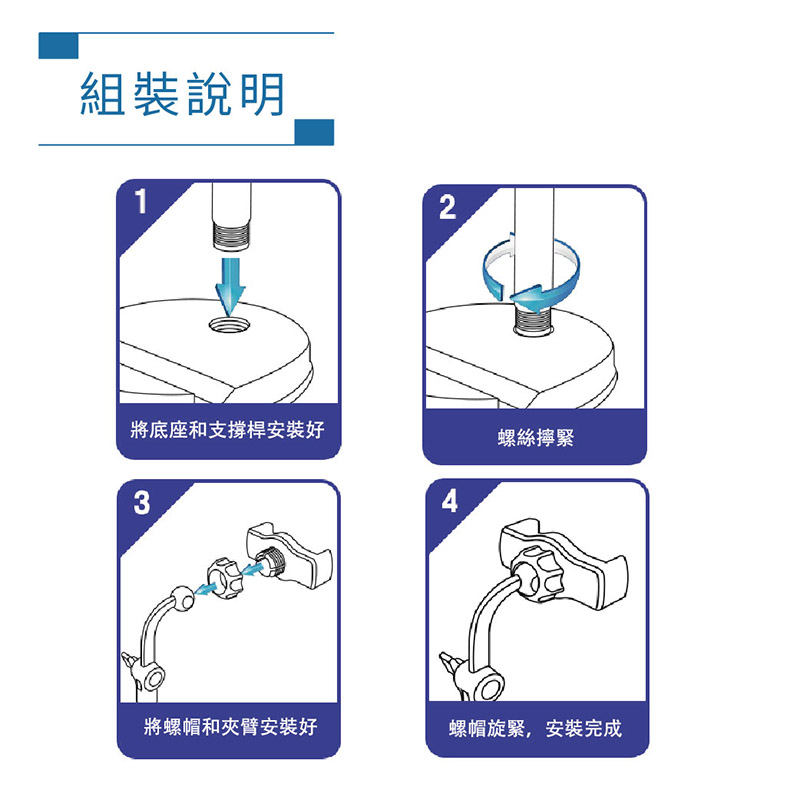 組裝說明

1

將底座和支撐桿安裝好

2

螺絲擰緊

3

將螺帽和夾臂安裝好

4

螺帽旋緊，安裝完成