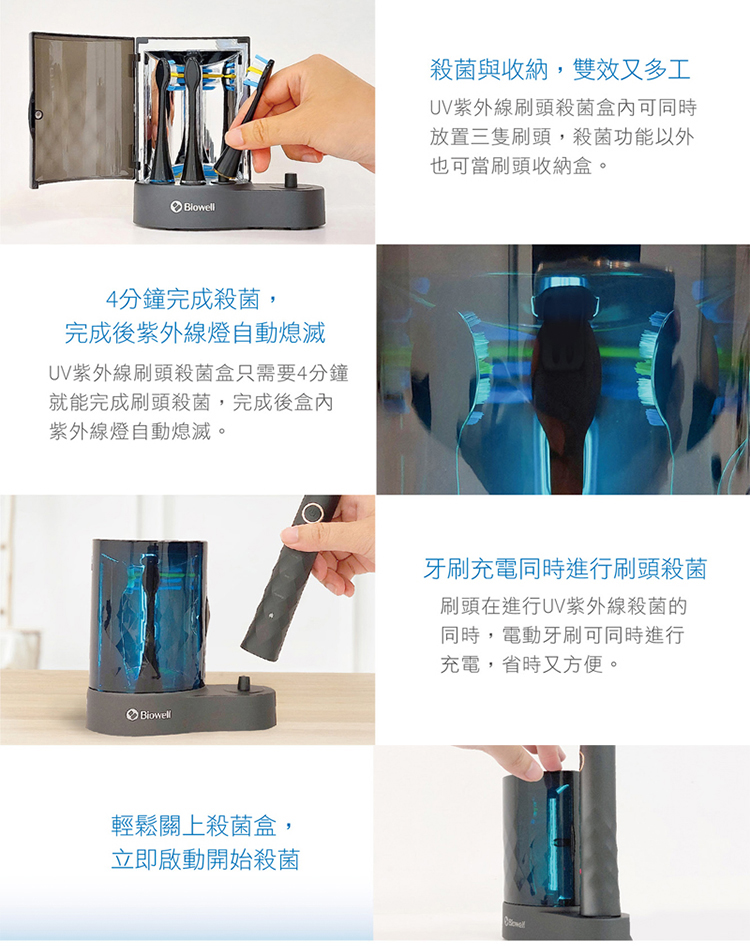 Biowell

殺菌與收納，雙效又多工

UV紫外線刷頭殺菌盒內可同時放置三隻刷頭，殺菌功能以外也可當刷頭收納盒。

4分鐘完成殺菌，
完成後紫外線燈自動熄滅

UV紫外線刷頭殺菌盒只需要4分鐘就能完成刷頭殺菌，完成後盒內紫外線燈自動熄滅。

Biowell

牙刷充電同時進行刷頭殺菌

刷頭在進行UV紫外線殺菌的同時，電動牙刷可同時進行充電，省時又方便。

輕鬆關上殺菌盒，
立即啟動開始殺菌

Biowell