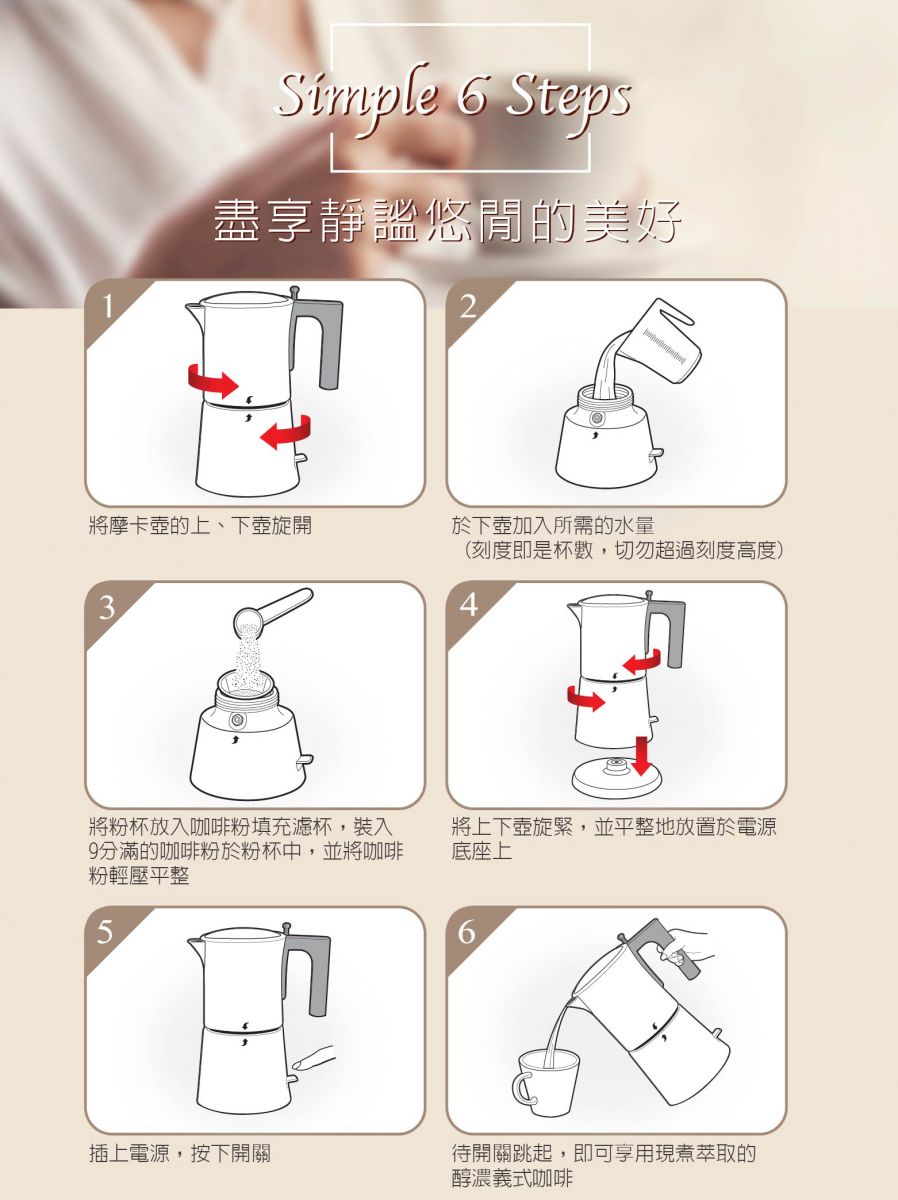 Simple 6 Steps

盡享靜謐悠閒的美好

1

將摩卡壺的上、下壺旋開

2

於下壺加入所需的水量
(刻度即是杯數，切勿超過刻度高度)

3

將粉杯放入咖啡粉填充濾杯，裝入9分滿的咖啡粉於粉杯中，並將咖啡粉輕壓平整

4

將上下壺旋緊，並平整地放置於電源底座上

5

插上電源，按下開關

6

待開關跳起，即可享用現煮萃取的醇濃義式咖啡